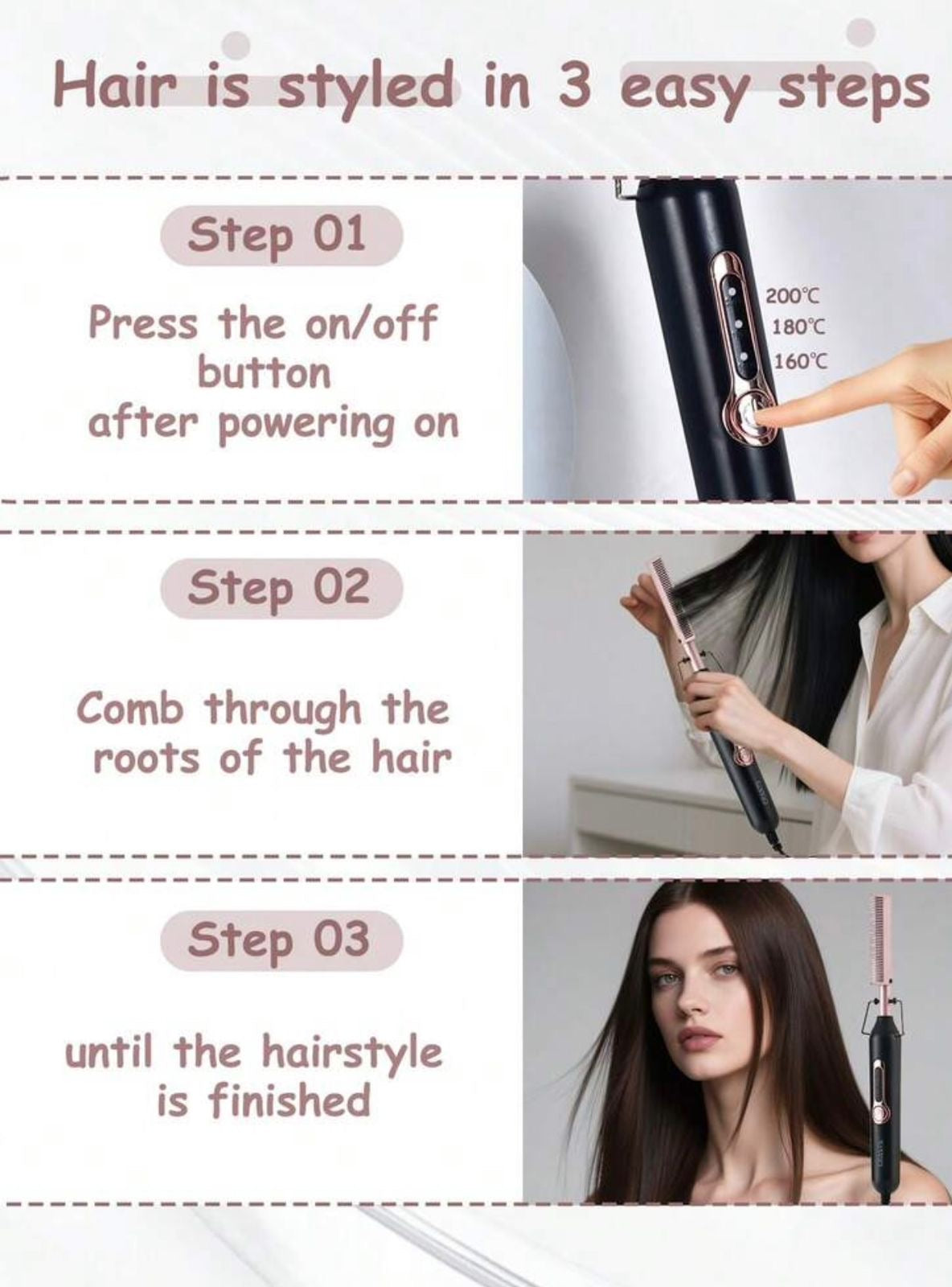 Hair is styled in 3 easy steps

Step 01

Press the on/off button after powering on

200℃
180℃
160℃

Step 02

Comb through the roots of the hair

Step 03

until the hairstyle is finished